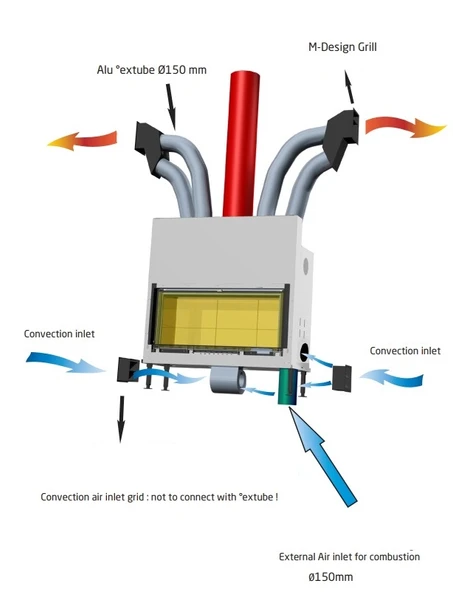 M-Design Grill

Alu °extube Ø150 mm

Convection inlet

Convection inlet

Convection air inlet grid : not to connect with °extube !

External Air inlet for combustion

ø150mm